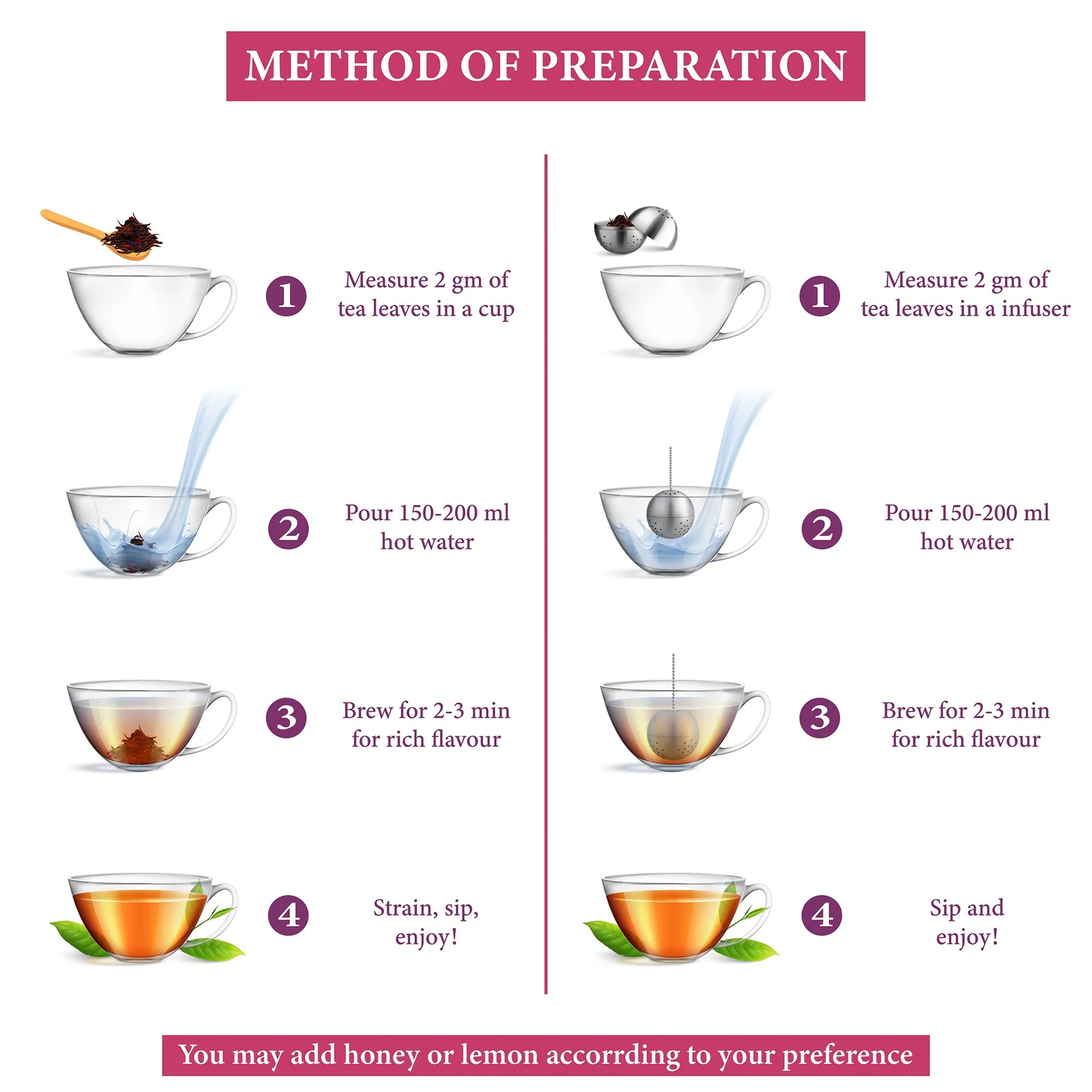 METHOD OF PREPARATION

1 Measure 2 gm of tea leaves in a cup

2 Pour 150-200 ml hot water

3 Brew for 2-3 min for rich flavour

4 Strain, sip, enjoy!

1 Measure 2 gm of tea leaves in a infuser

2 Pour 150-200 ml hot water

3 Brew for 2-3 min for rich flavour

4 Sip and enjoy!

You may add honey or lemon accorrding to your preference